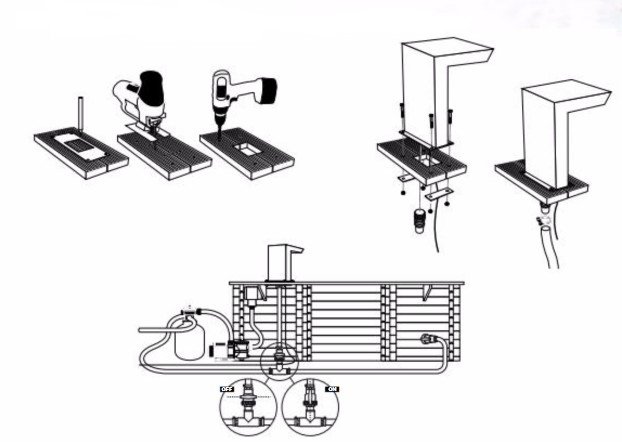 OFF

ON